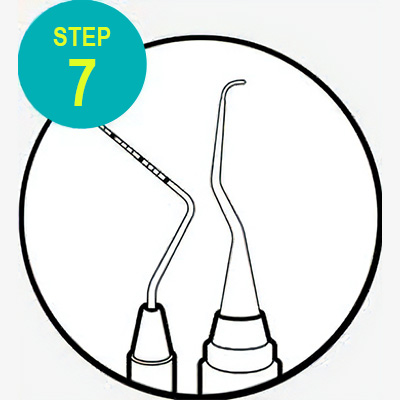 STEP
7