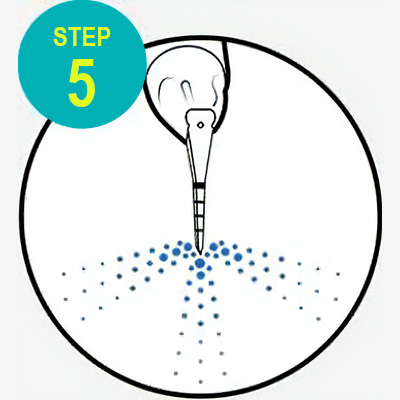 STEP
5