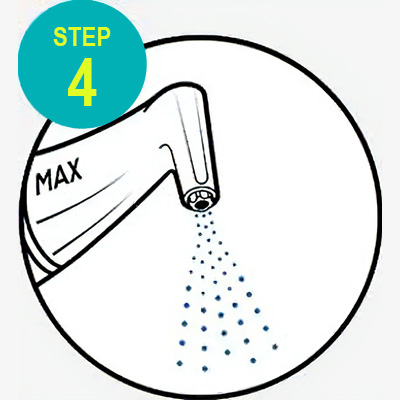 STEP
4

MAX